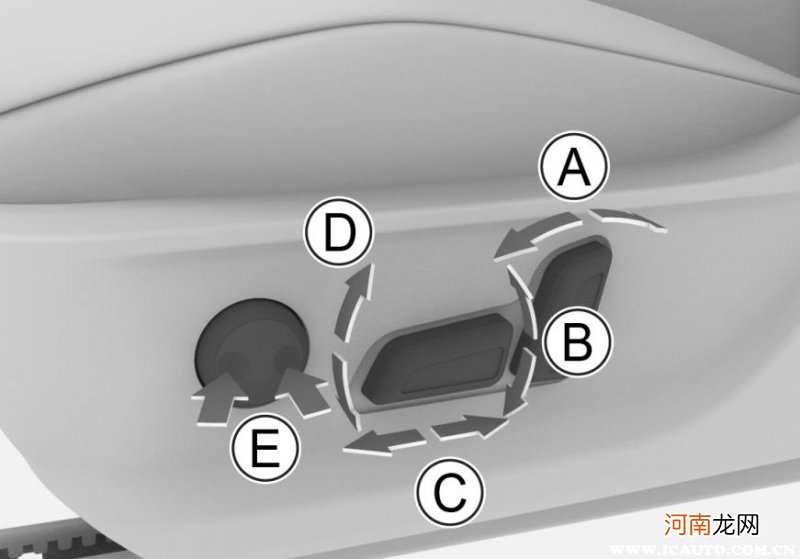 A
D
B
E
C
河南龙网
WWW.ICAUTO.COM.CN